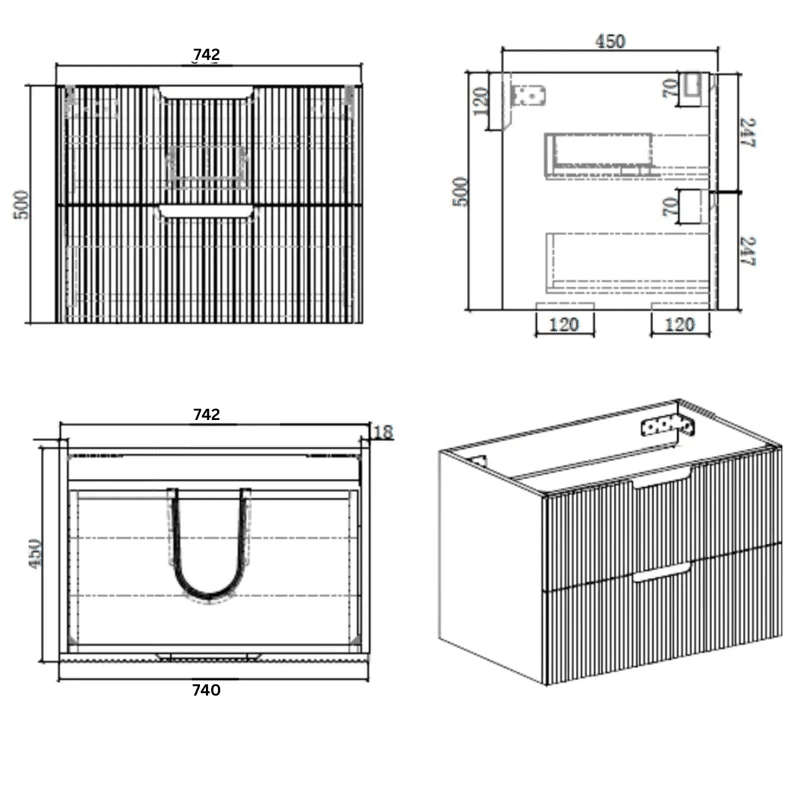 742
500

450
120
70
247
500
70
247
120
120

742
18
450
740