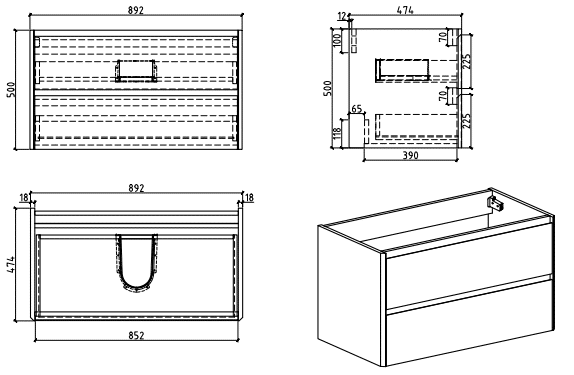 892
500

12
474
100
70
225
500
70
65
225
118
390

892
18
18
474
852